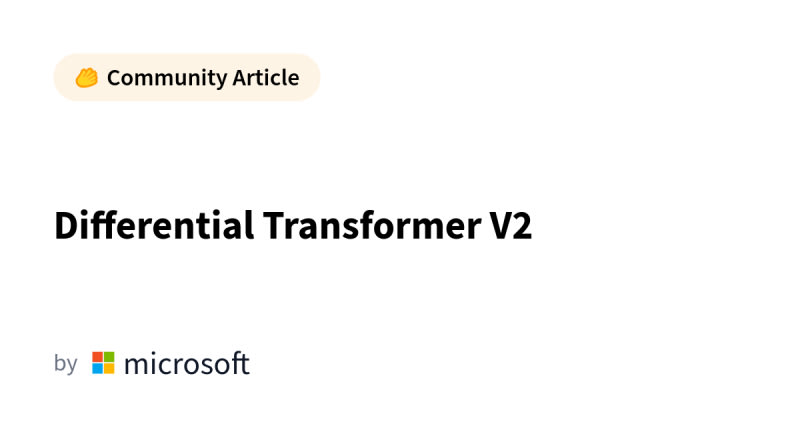 Community Article

Differential Transformer V2

by microsoft