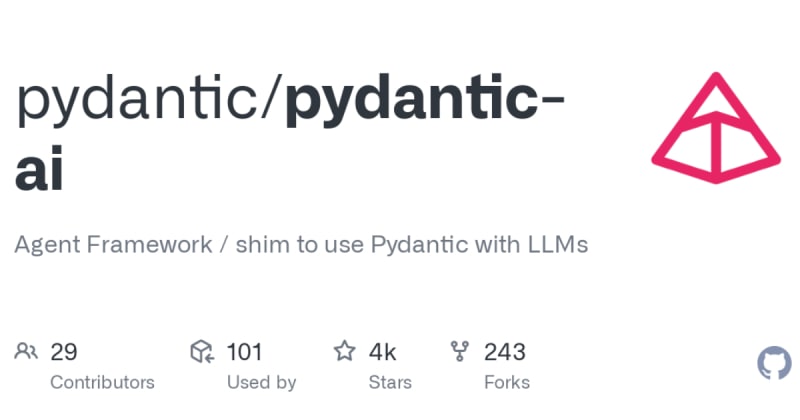 pydantic/pydantic-ai

Agent Framework / shim to use Pydantic with LLMs

29
Contributors

101
Used by

4k
Stars

243
Forks