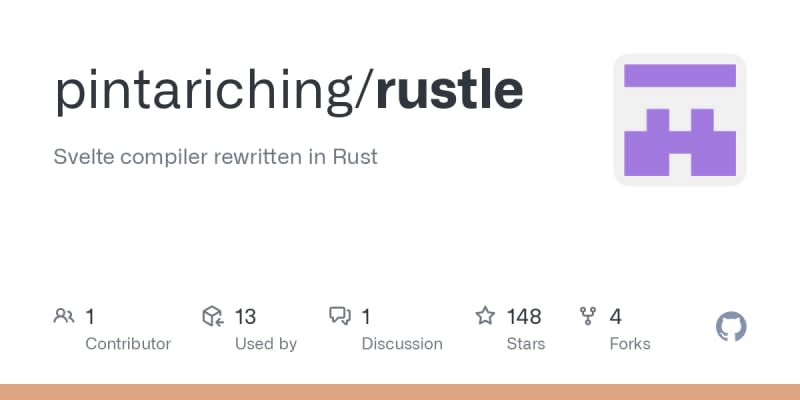 pintariching/rustle

Svelte compiler rewritten in Rust

1
Contributor

13
Used by

1
Discussion

148
Stars

4
Forks