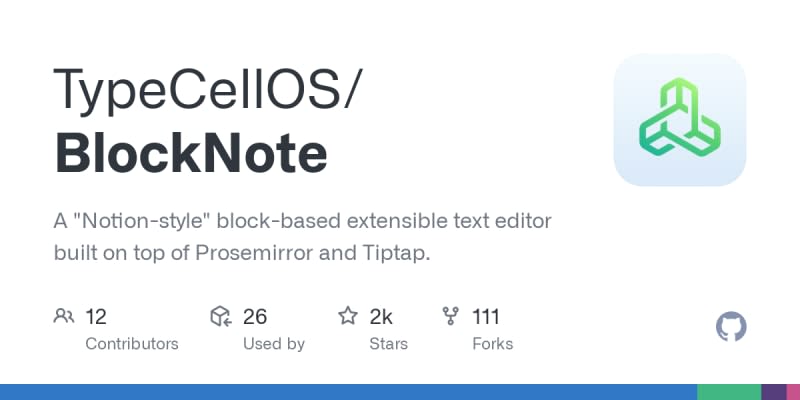 TypeCellOS/
BlockNote

A "Notion-style" block-based extensible text editor built on top of Prosemirror and Tiptap.

12
Contributors

26
Used by

2k
Stars

111
Forks