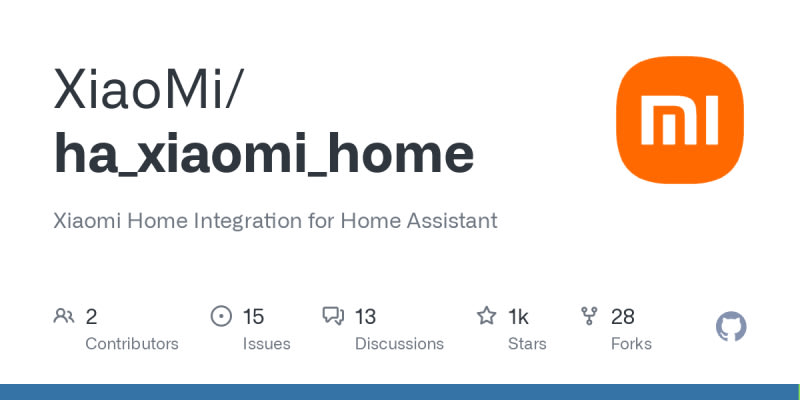 XiaoMi/
ha_xiaomi_home

Xiaomi Home Integration for Home Assistant

2
Contributors

15
Issues

13
Discussions

1k
Stars

28
Forks