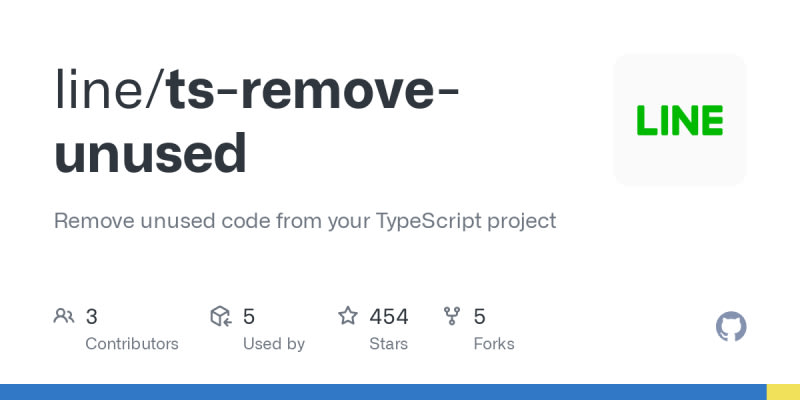 line/ts-remove-unused

LINE

Remove unused code from your TypeScript project

3
Contributors

5
Used by

454
Stars

5
Forks