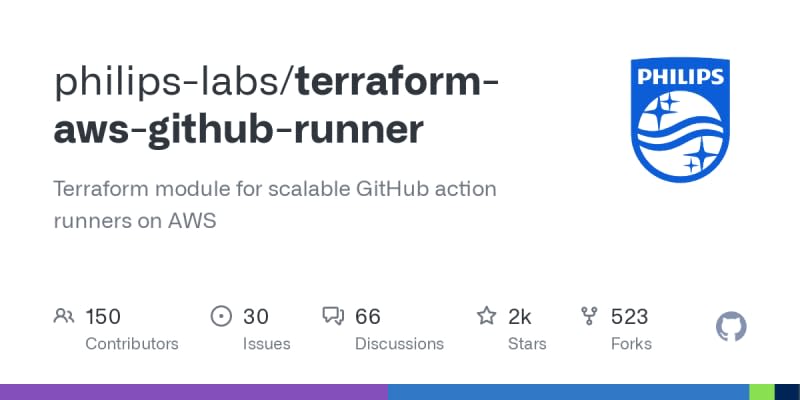 philips-labs/terraform-aws-github-runner

Terraform module for scalable GitHub action runners on AWS

PHILIPS

150
Contributors

30
Issues

66
Discussions

2k
Stars

523
Forks