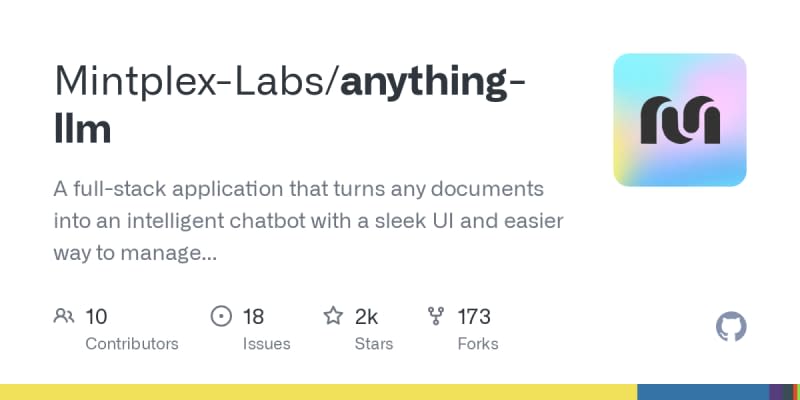 Mintplex-Labs/anything-llm

A full-stack application that turns any documents into an intelligent chatbot with a sleek UI and easier way to manage...

10
Contributors

18
Issues

2k
Stars

173
Forks