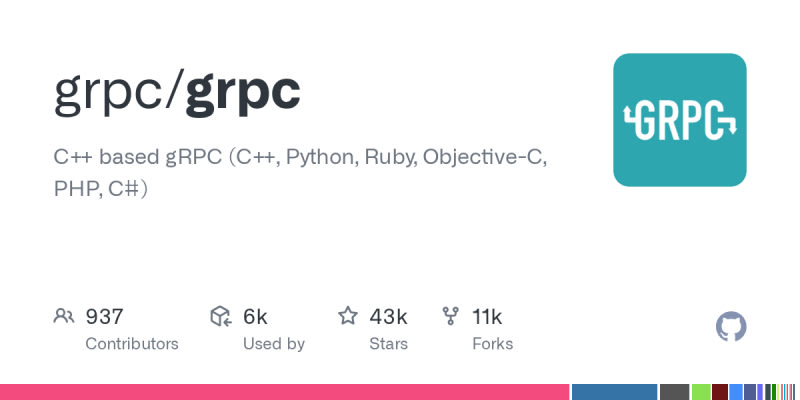 grpc/grpc

C++ based gRPC (C++, Python, Ruby, Objective-C, PHP, C#)

GRPC

937
Contributors

6k
Used by

43k
Stars

11k
Forks