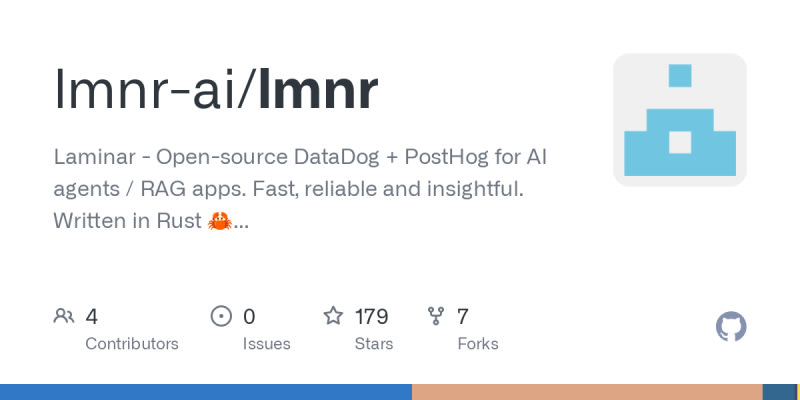 lmnr-ai/lmnr

Laminar - Open-source DataDog + PostHog for AI agents / RAG apps. Fast, reliable and insightful. Written in Rust 🦀...

4
Contributors

0
Issues

179
Stars

7
Forks