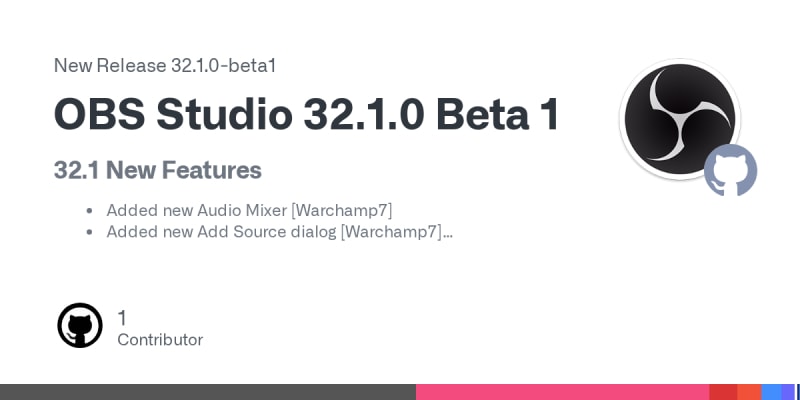 New Release 32.1.0-beta1

OBS Studio 32.1.0 Beta 1

32.1 New Features

• Added new Audio Mixer [Warchamp7]
• Added new Add Source dialog [Warchamp7]...

1
Contributor