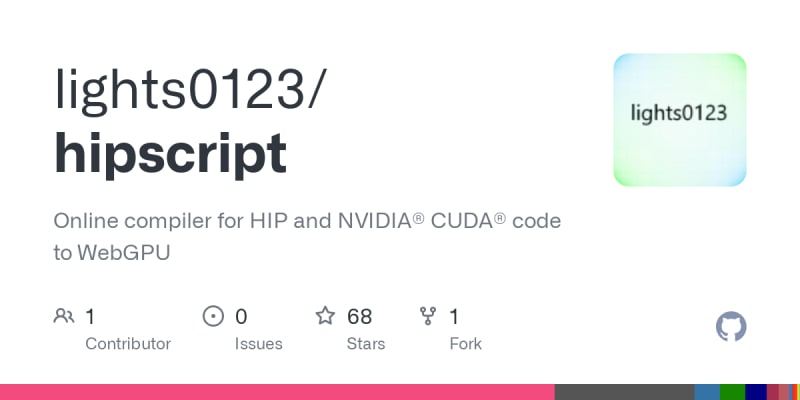 lights0123/
hipscript

lights0123

Online compiler for HIP and NVIDIA® CUDA® code to WebGPU

1
Contributor

0
Issues

68
Stars

1
Fork