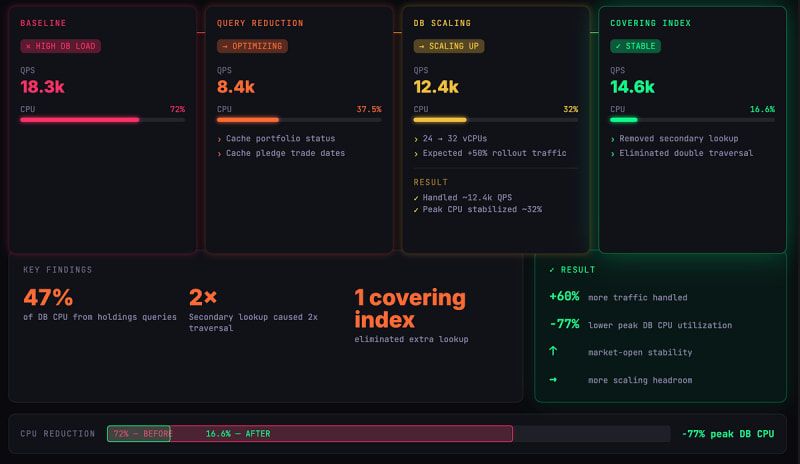 BASELINE
× HIGH DB LOAD
QPS
18.3k
CPU 72%

QUERY REDUCTION
→ OPTIMIZING
QPS
8.4k
CPU 37.5%
› Cache portfolio status
› Cache pledge trade dates

DB SCALING
→ SCALING UP
QPS
12.4k
CPU 32%
› 24 → 32 vCPUs
› Expected +50% rollout traffic
RESULT
✓ Handled ~12.4k QPS
✓ Peak CPU stabilized ~32%

COVERING INDEX
✓ STABLE
QPS
14.6k
CPU 16.6%
› Removed secondary lookup
› Eliminated double traversal

KEY FINDINGS
47%
of DB CPU from holdings queries
2×
Secondary lookup caused 2x traversal
1 covering index
eliminated extra lookup

✓ RESULT
+60% more traffic handled
-77% lower peak DB CPU utilization
↑ market-open stability
→ more scaling headroom

CPU REDUCTION
72% — BEFORE
16.6% — AFTER
-77% peak DB CPU