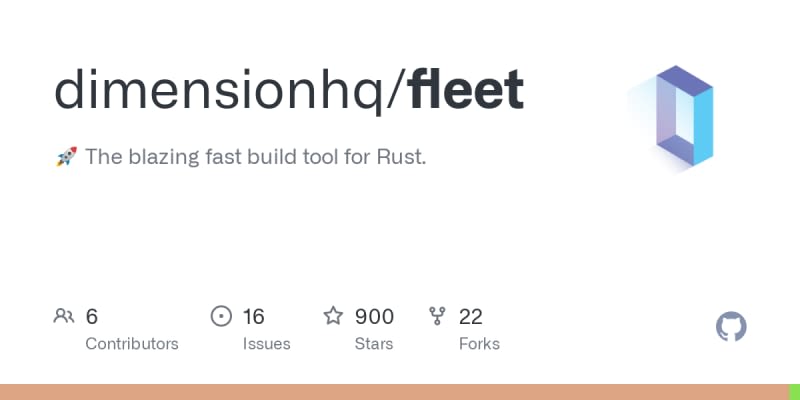 dimensionhq/fleet

🚀 The blazing fast build tool for Rust.

6
Contributors

16
Issues

900
Stars

22
Forks