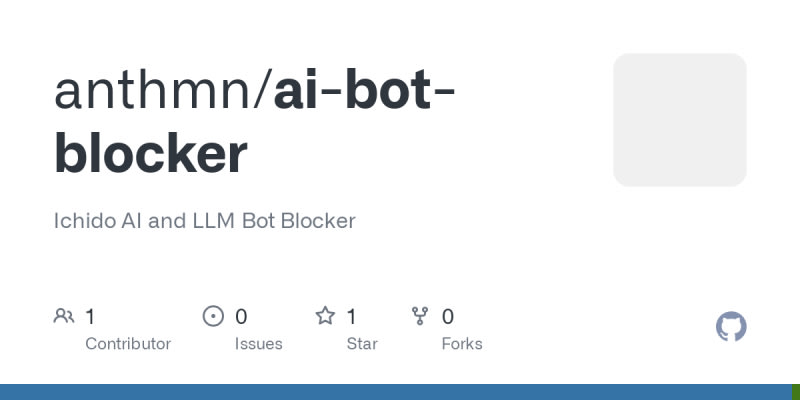 anthmn/ai-bot-blocker

Ichido AI and LLM Bot Blocker

1
Contributor

0
Issues

1
Star

0
Forks