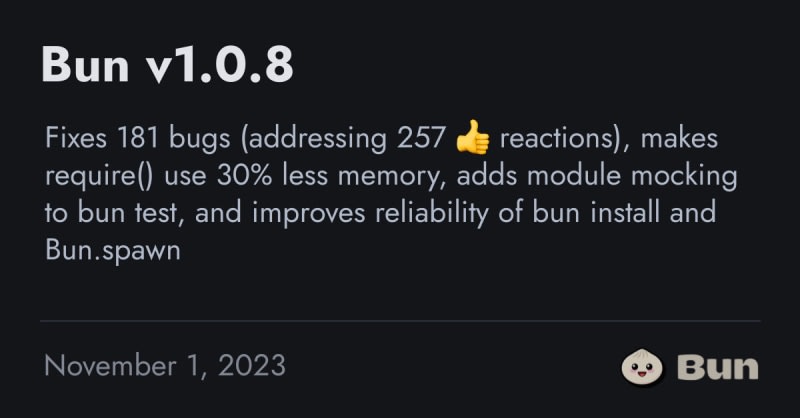 Bun v1.0.8

Fixes 181 bugs (addressing 257 👍 reactions), makes require() use 30% less memory, adds module mocking to bun test, and improves reliability of bun install and Bun.spawn

November 1, 2023

Bun