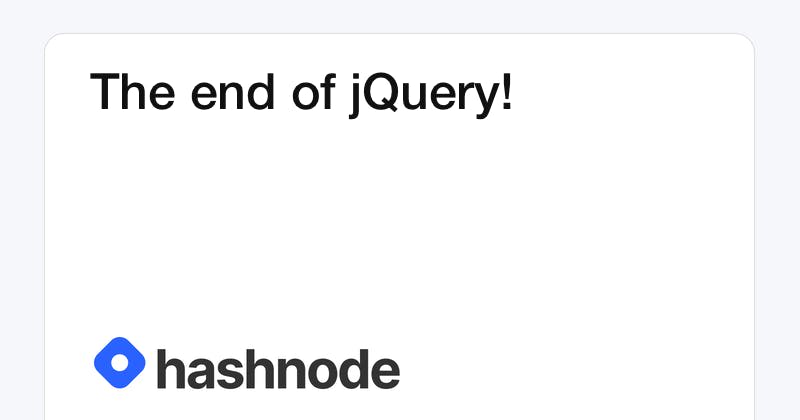 The end of jQuery!

hashnode