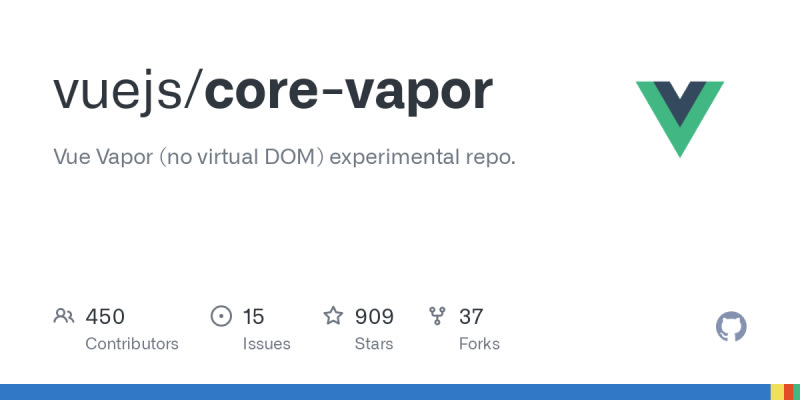 vuejs/core-vapor

Vue Vapor (no virtual DOM) experimental repo.

450
Contributors

15
Issues

909
Stars

37
Forks