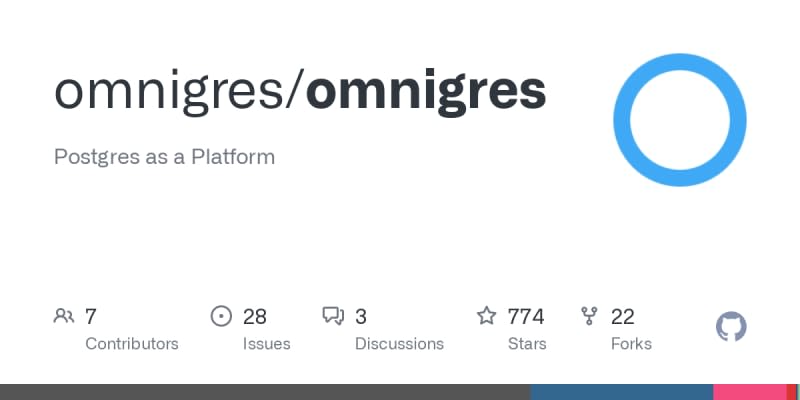 omnigres/omnigres

Postgres as a Platform

7
Contributors

28
Issues

3
Discussions

774
Stars

22
Forks