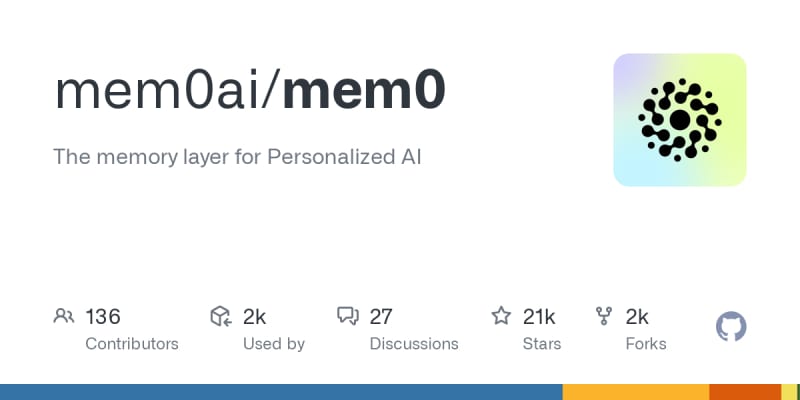 mem0ai/mem0

The memory layer for Personalized AI

136
Contributors

2k
Used by

27
Discussions

21k
Stars

2k
Forks