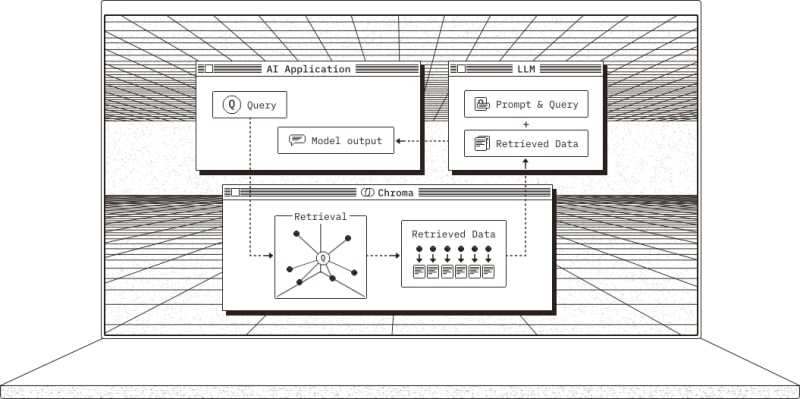 AI Application

Q Query

Model output

LLM

Prompt & Query

+

Retrieved Data

Chroma

Retrieval

Q

Retrieved Data